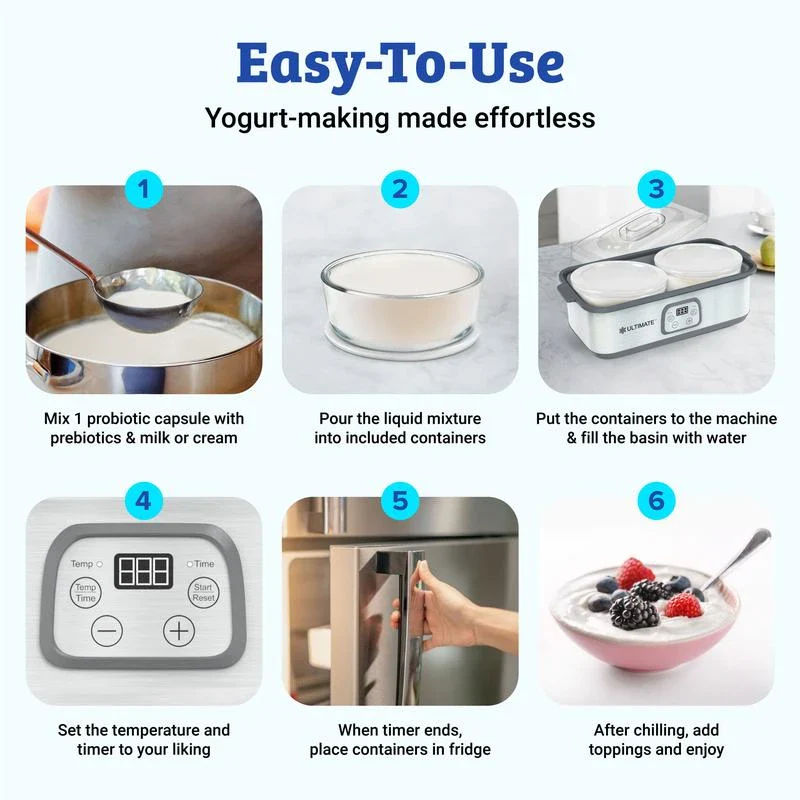 Easy-To-Use

Yogurt-making made effortless

1

Mix 1 probiotic capsule with prebiotics & milk or cream

2

Pour the liquid mixture into included containers

3

ULTIMATE

Put the containers to the machine & fill the basin with water

4

Temp

Time

Temp Time

Start Reset

Set the temperature and timer to your liking

5

When timer ends, place containers in fridge

6

After chilling, add toppings and enjoy