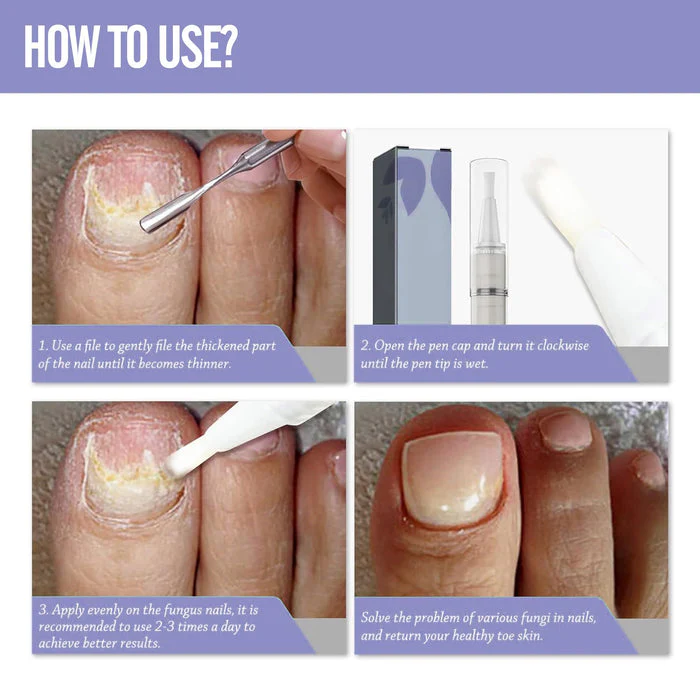 HOW TO USE?

1. Use a file to gently file the thickened part of the nail until it becomes thinner.

2. Open the pen cap and turn it clockwise until the pen tip is wet.

3. Apply evenly on the fungus nails, it is recommended to use 2-3 times a day to achieve better results.

Solve the problem of various fungi in nails, and return your healthy toe skin.