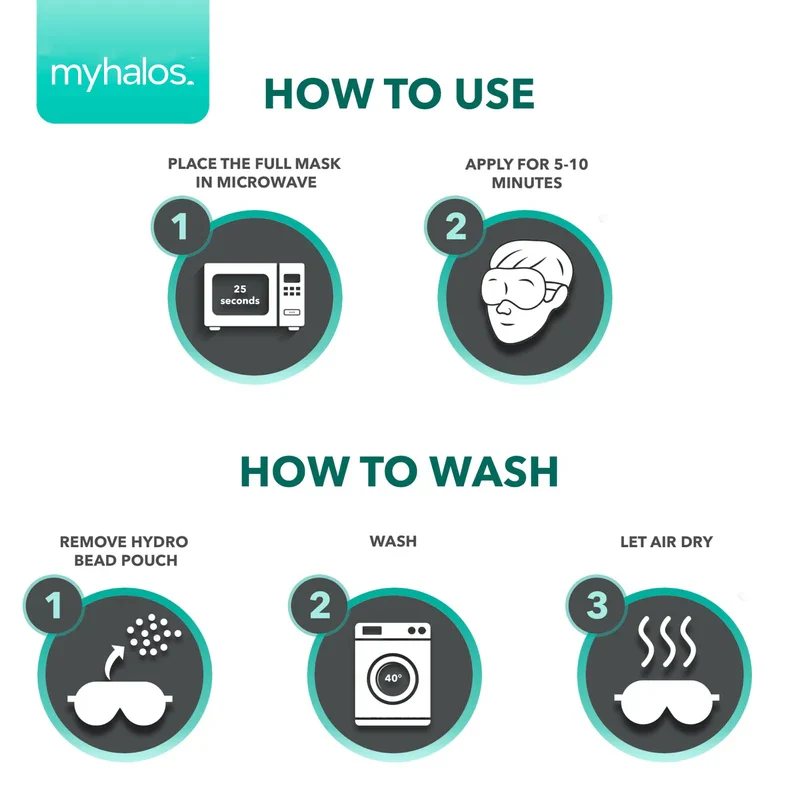 myhalos.

HOW TO USE

PLACE THE FULL MASK IN MICROWAVE

1

25 seconds

APPLY FOR 5-10 MINUTES

2

HOW TO WASH

REMOVE HYDRO BEAD POUCH

1

WASH

2

40°

LET AIR DRY

3